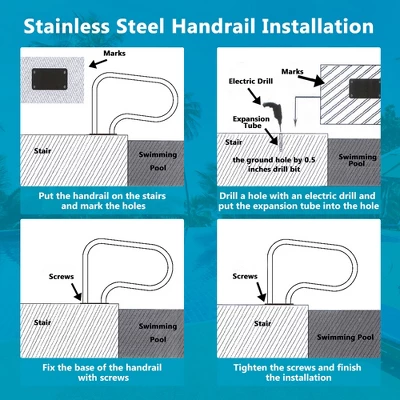 Stainless Steel Handrail Installation

Marks

Stair

Swimming Pool

Put the handrail on the stairs and mark the holes

Electric Drill

Marks

Expansion Tube

Stair

the ground hole by 0.5 inches drill bit

Swimming Pool

Drill a hole with an electric drill and put the expansion tube into the hole

Screws

Stair

Swimming Pool

Fix the base of the handrail with screws

Screws

Stair

Swimming Pool

Tighten the screws and finish the installation