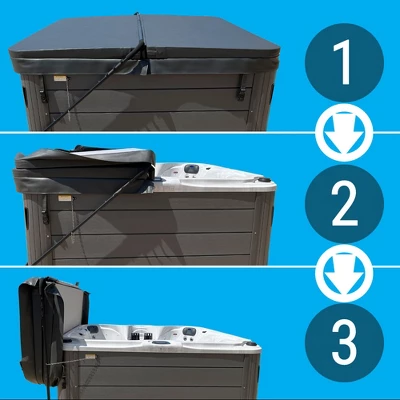 1

2

3